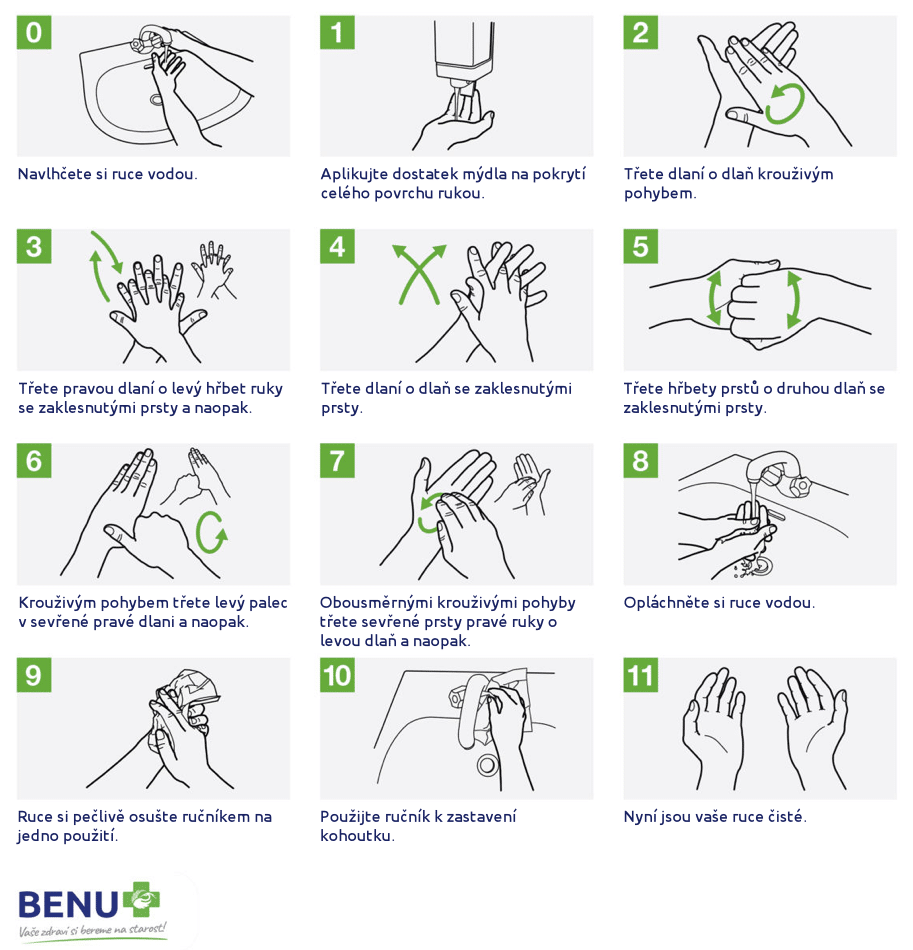 0

Navlhčete si ruce vodou.

1

Aplikujte dostatek mýdla na pokrytí celého povrchu rukou.

2

Třete dlaní o dlaň krouživým pohybem.

3

Třete pravou dlaní o levý hřbet ruky se zaklesnutými prsty a naopak.

4

Třete dlaní o dlaň se zaklesnutými prsty.

5

Třete hřbety prstů o druhou dlaň se zaklesnutými prsty.

6

Krouživým pohybem třete levý palec v sevřené pravé dlani a naopak.

7

Obousměrnými krouživými pohyby třete sevřené prsty pravé ruky o levou dlaň a naopak.

8

Opláchněte si ruce vodou.

9

Ruce si pečlivě osušte ručníkem na jedno použití.

10

Použijte ručník k zastavení kohoutku.

11

Nyní jsou vaše ruce čisté.

BENU

Vaše zdraví si bereme na starost!